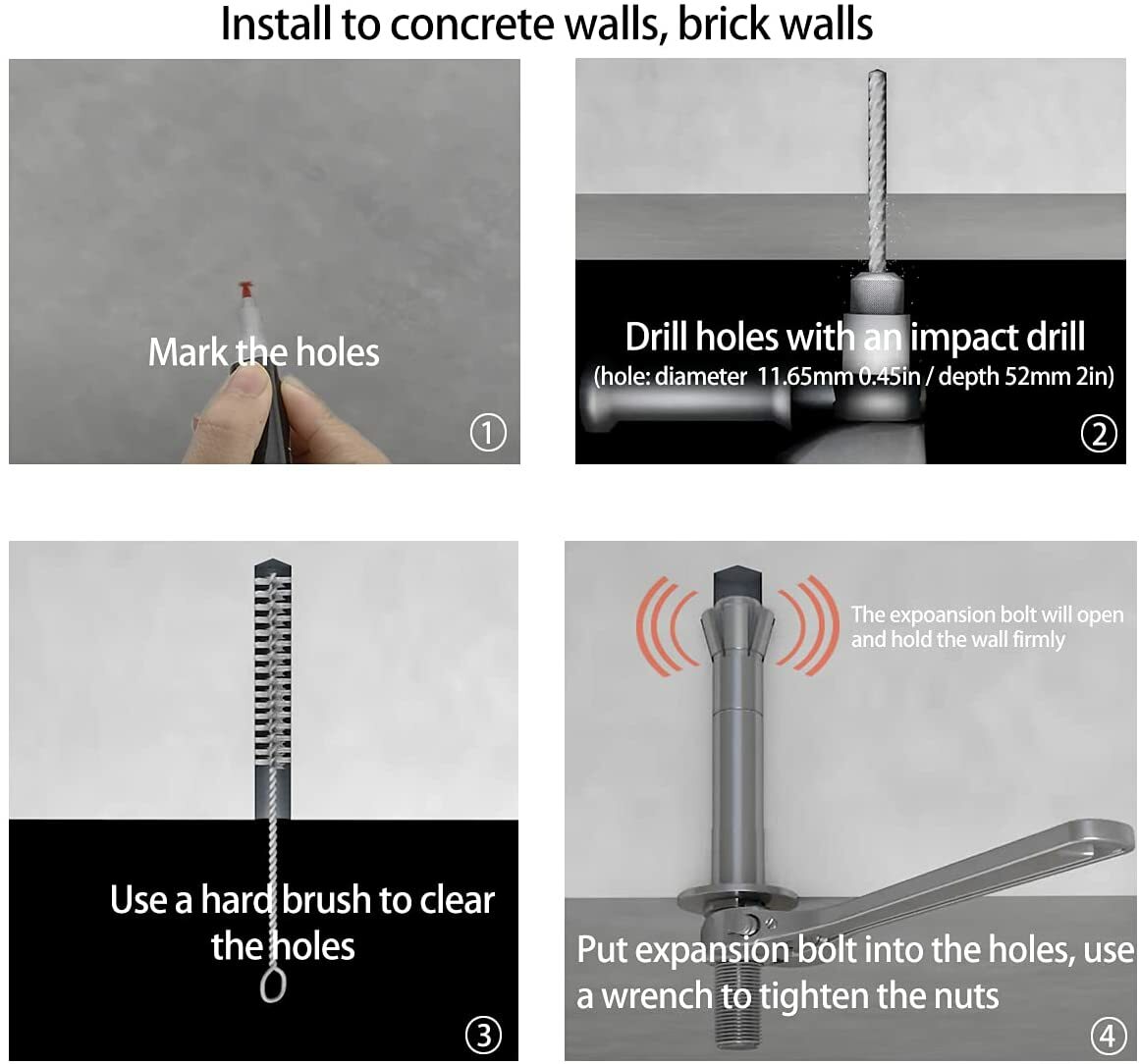 Install to concrete walls, brick walls

Mark the holes
①

Drill holes with an impact drill
(hole: diameter 11.65mm 0.45in / depth 52mm 2in)
②

Use a hard brush to clear the holes
③

The expoansion bolt will open and hold the wall firmly

Put expansion bolt into the holes, use a wrench to tighten the nuts
④