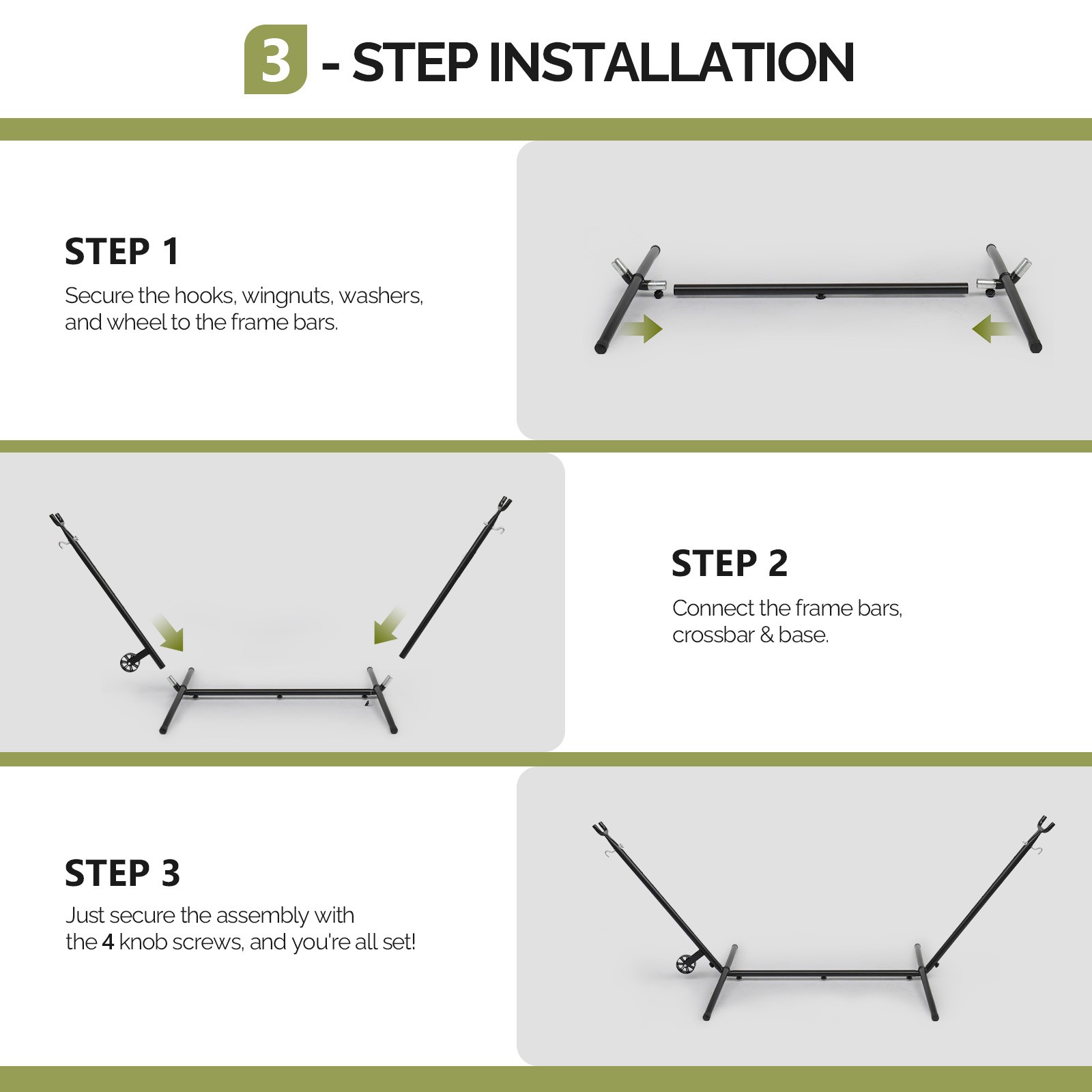 3 - STEP INSTALLATION

STEP 1

Secure the hooks, wingnuts, washers, and wheel to the frame bars.

STEP 2

Connect the frame bars, crossbar & base.

STEP 3

Just secure the assembly with the 4 knob screws, and you're all set!