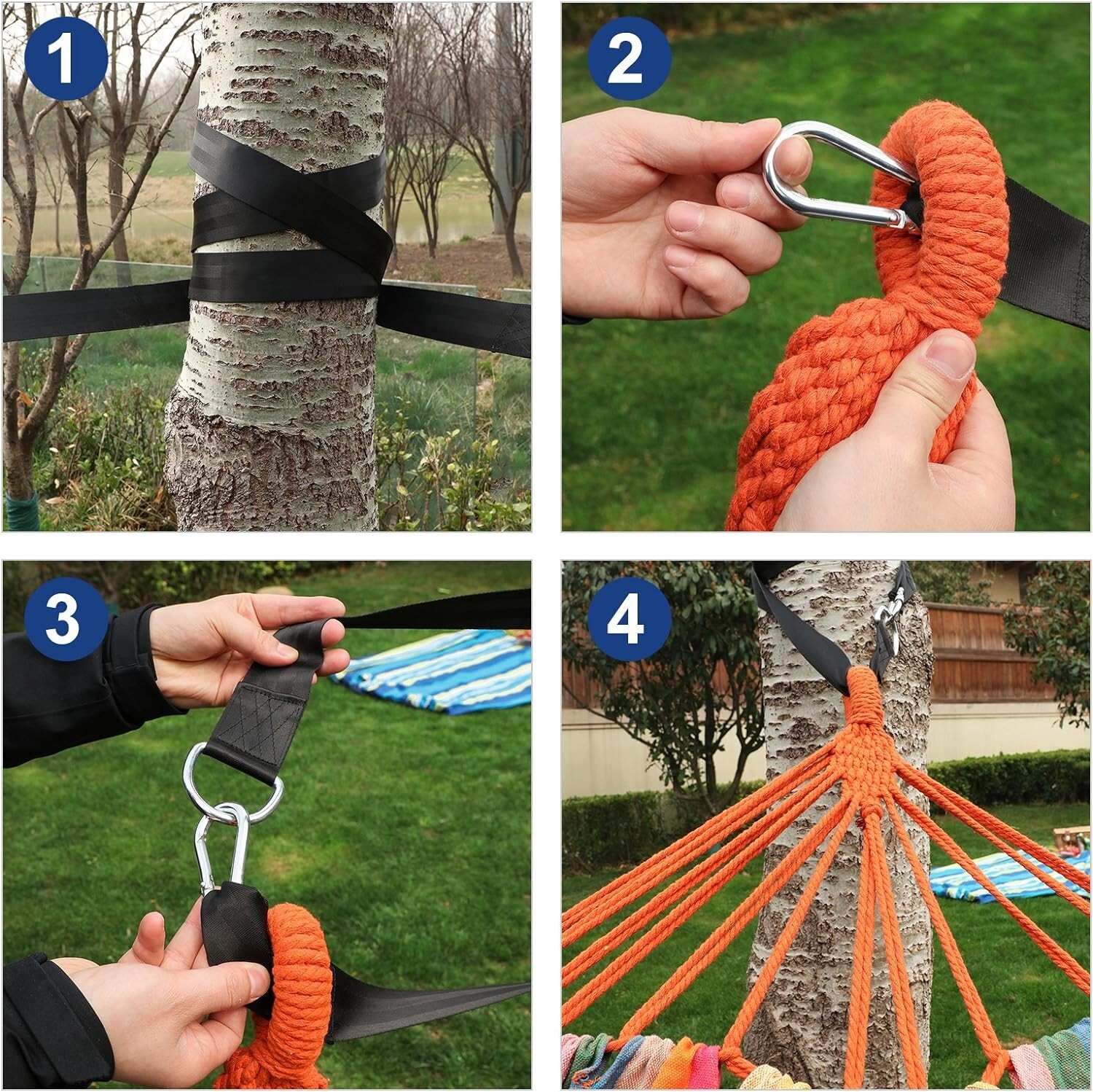 1

2

3

4