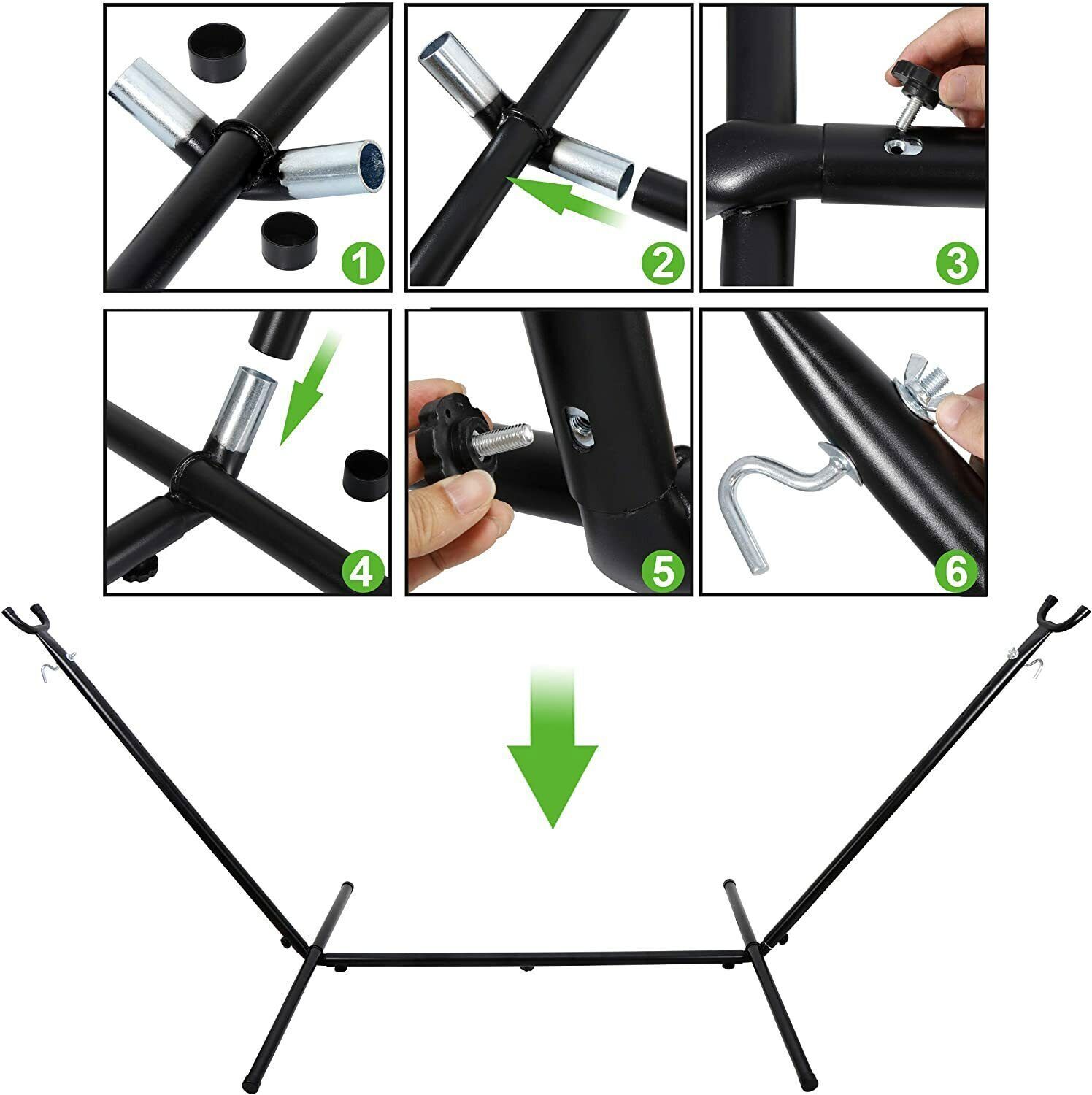 1

2

3

4

5

6